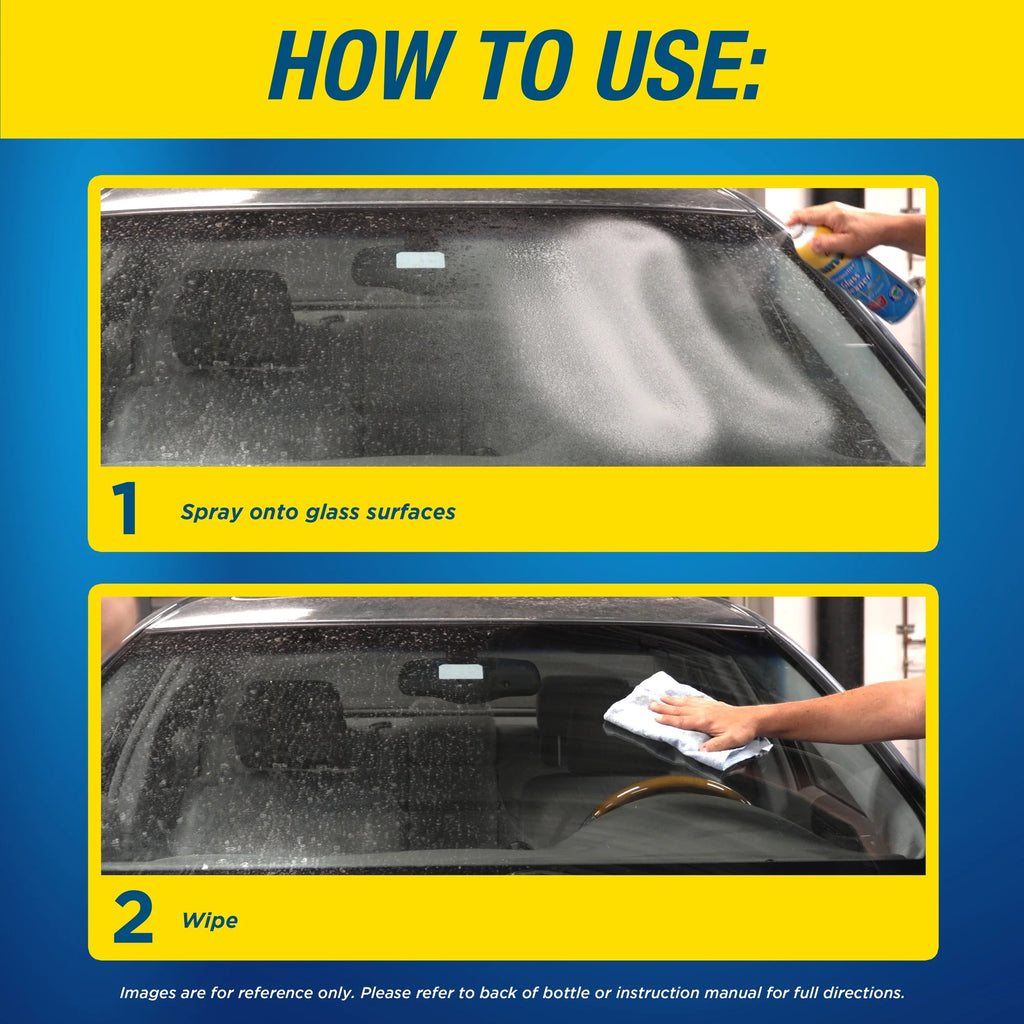 HOW TO USE:

1 Spray onto glass surfaces

2 Wipe

Images are for reference only. Please refer to back of bottle or instruction manual for full directions.